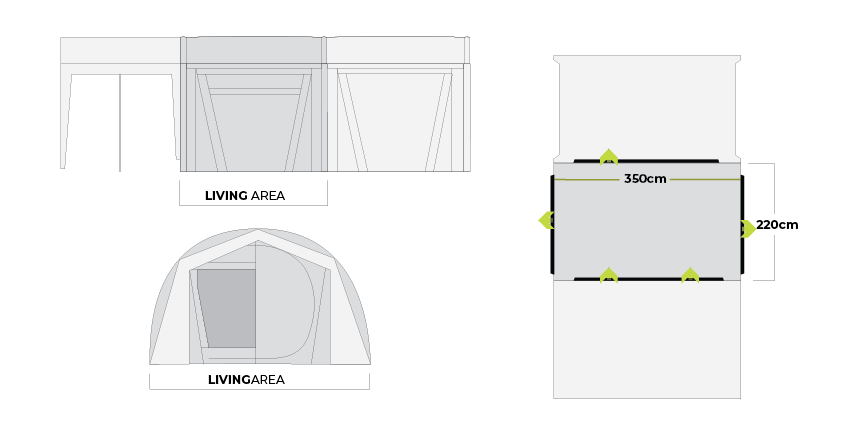 LIVING AREA

LIVINGAREA

350cm

220cm